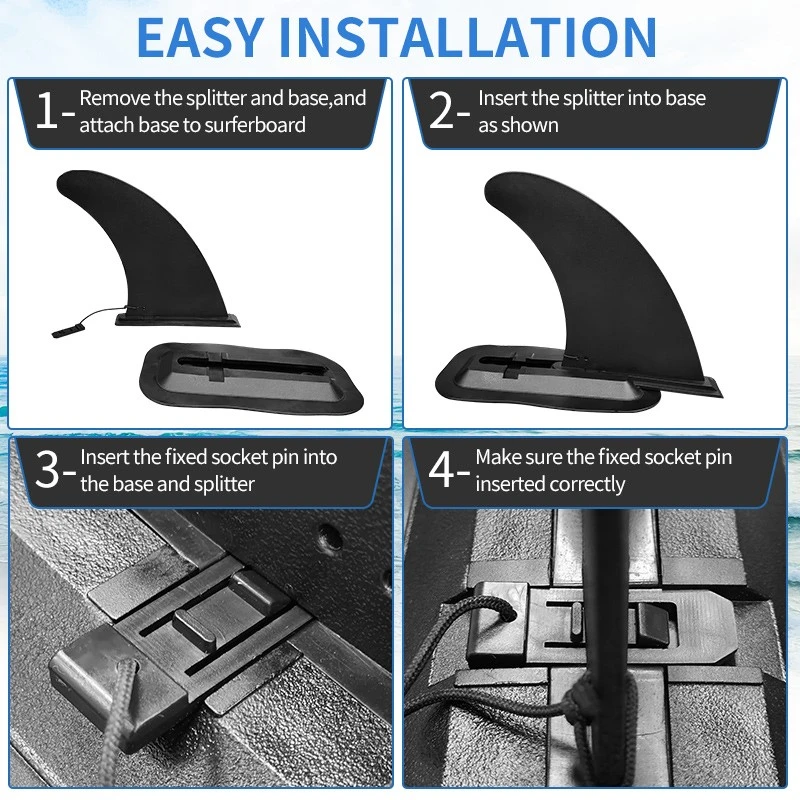 EASY INSTALLATION

1- Remove the splitter and base,and attach base to surferboard

2- Insert the splitter into base as shown

3- Insert the fixed socket pin into the base and splitter

4- Make sure the fixed socket pin inserted correctly